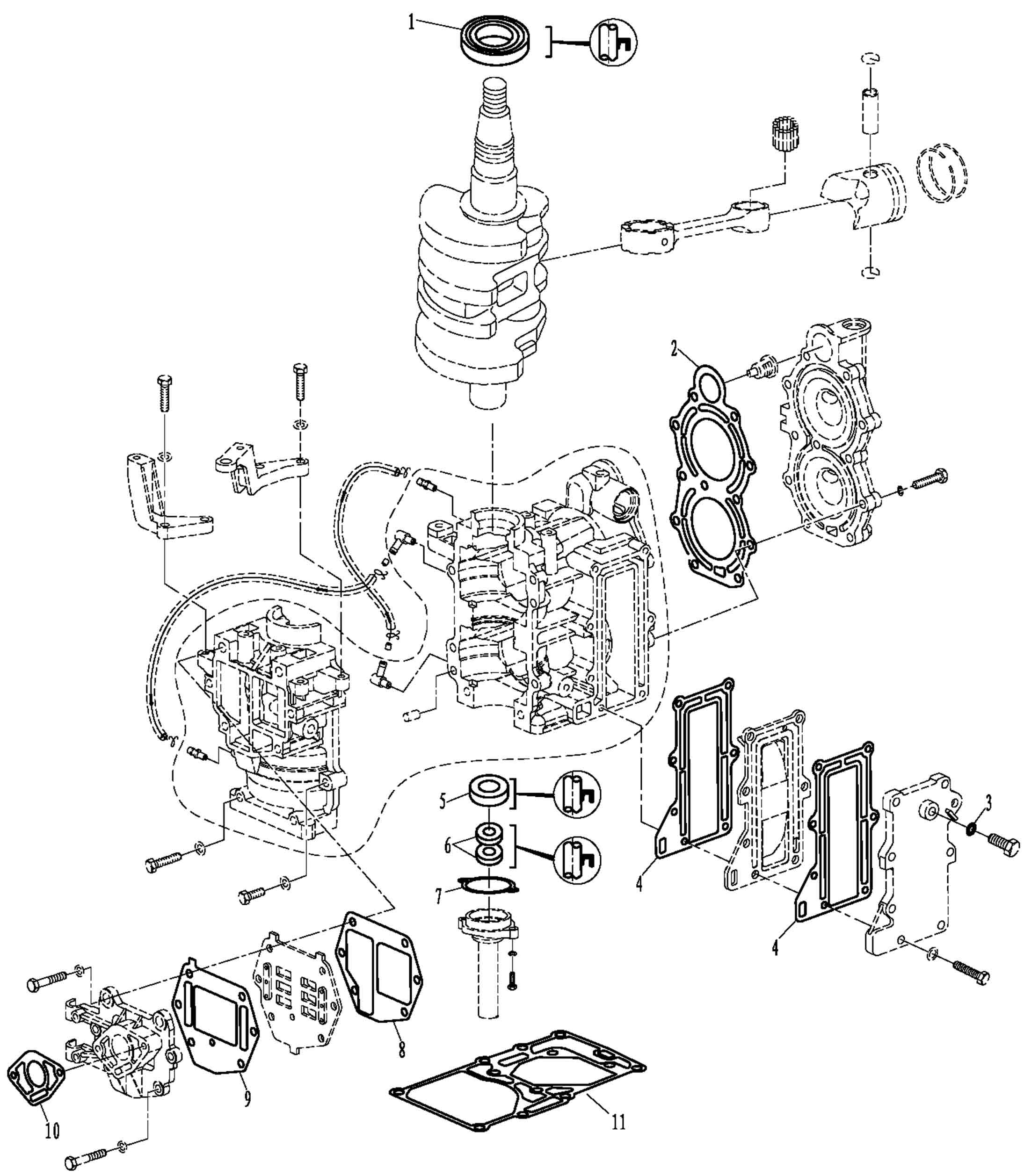 1
2
3
4
4
5
6
7
8
9
10
11