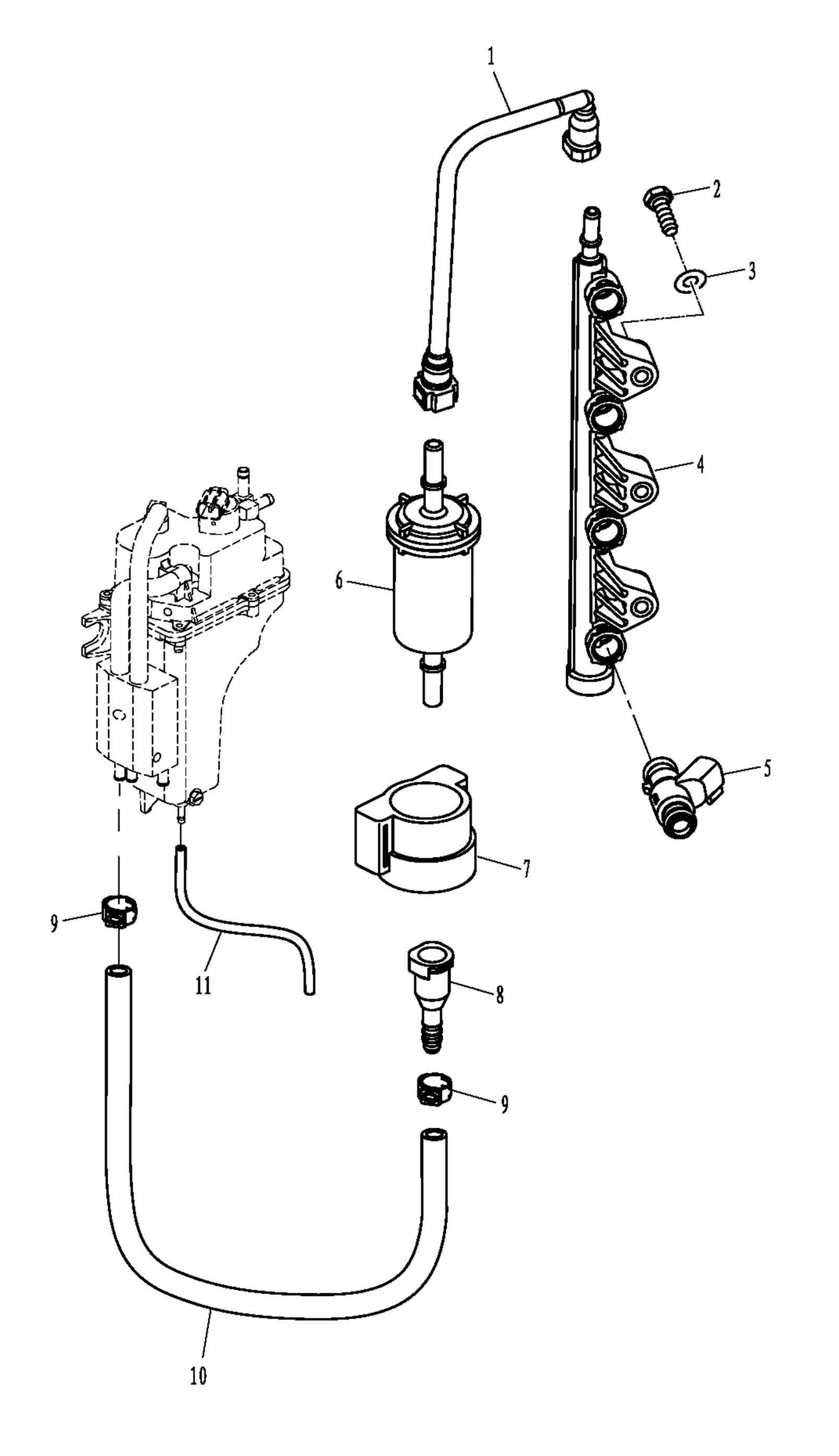 1
2
3
4
6
5
7
9
11
8
9
10