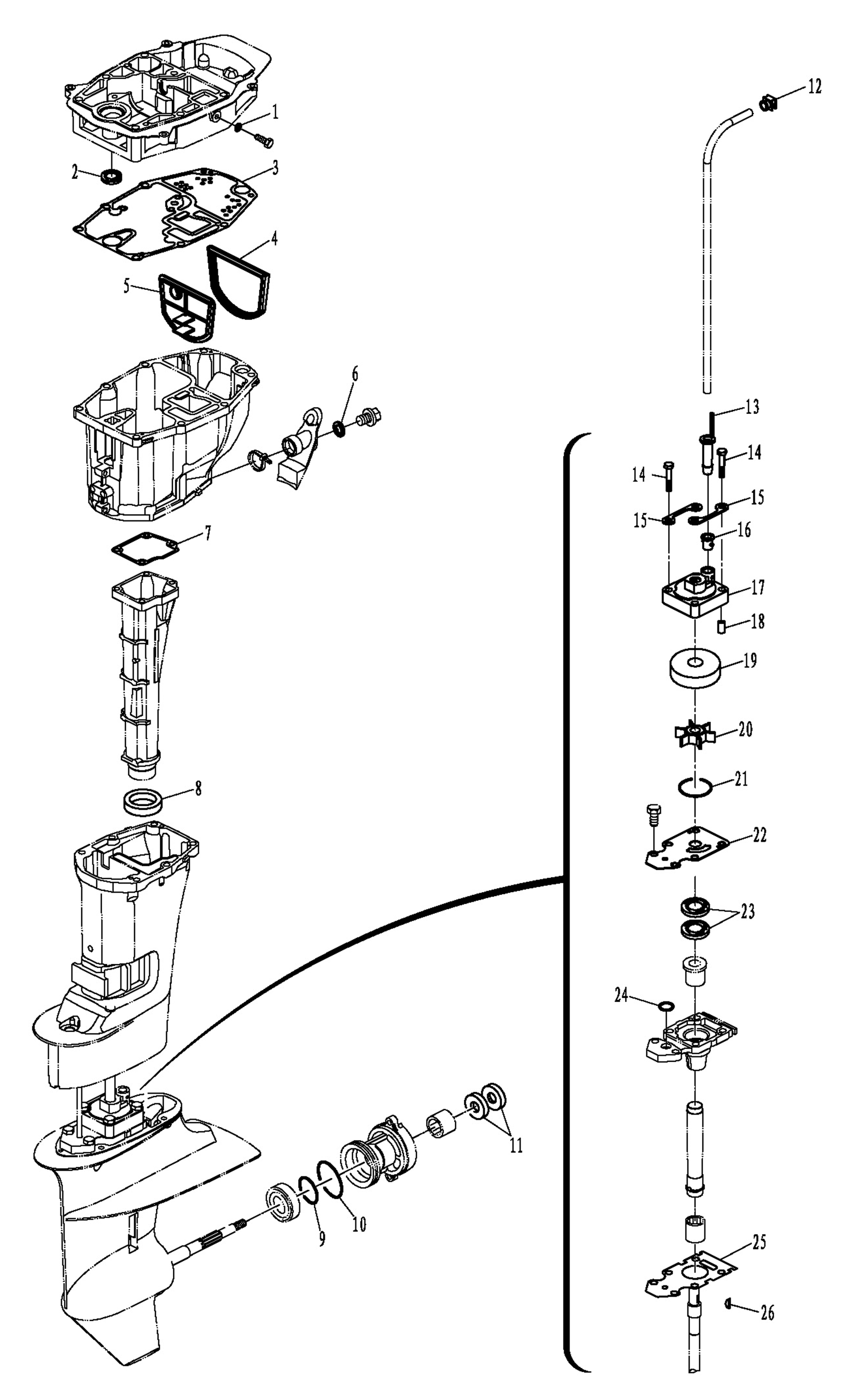 1
2
3
4
5
6
7
8
9
10
11
12
13
14
14
15
15
16
17
18
19
20
21
22
23
24
25
26