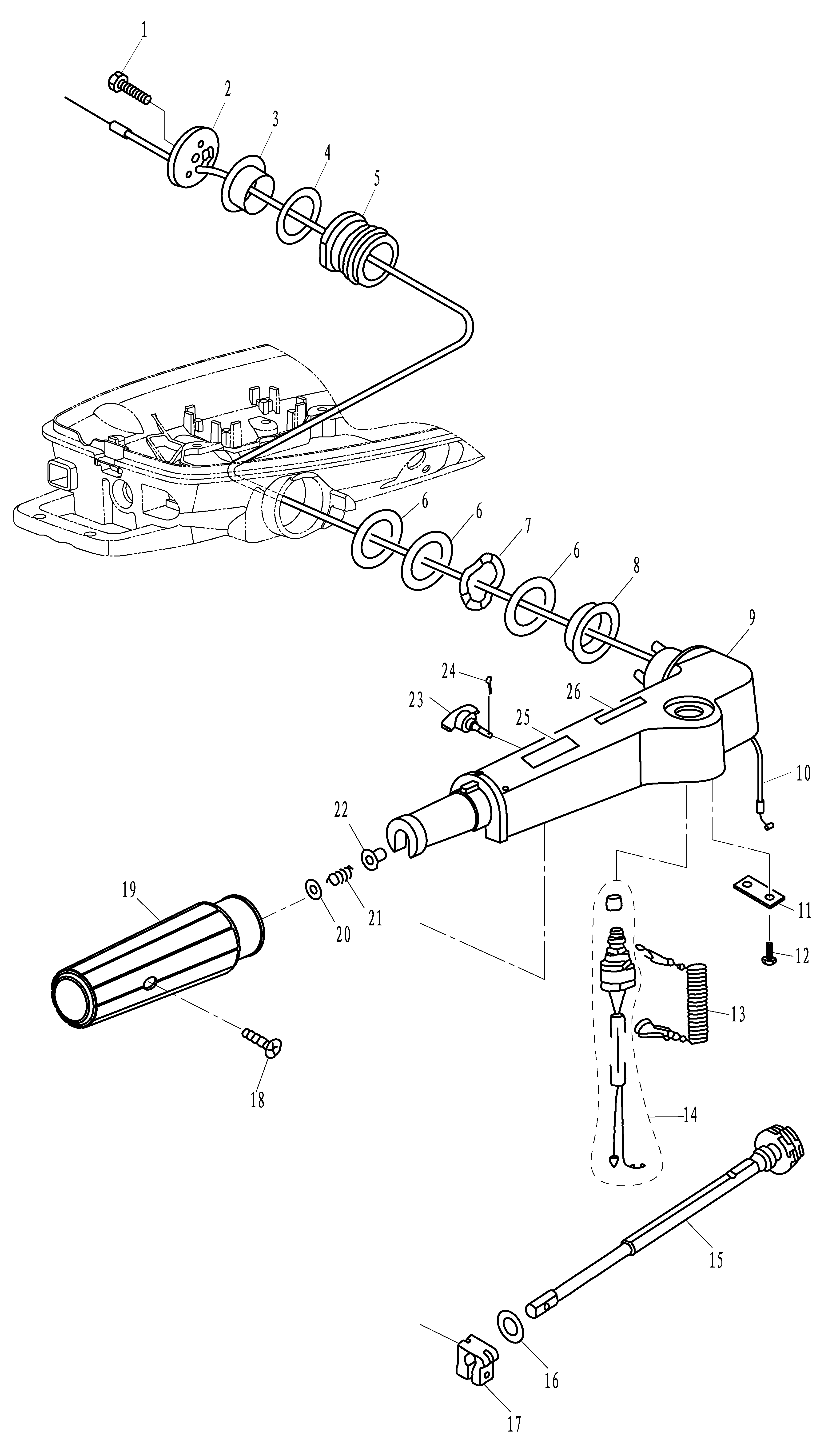 1
2
3
4
5
6
6
7
6
8
9
24
23
26
25
10
22
19
20
21
11
12
13
18
14
15
16
17