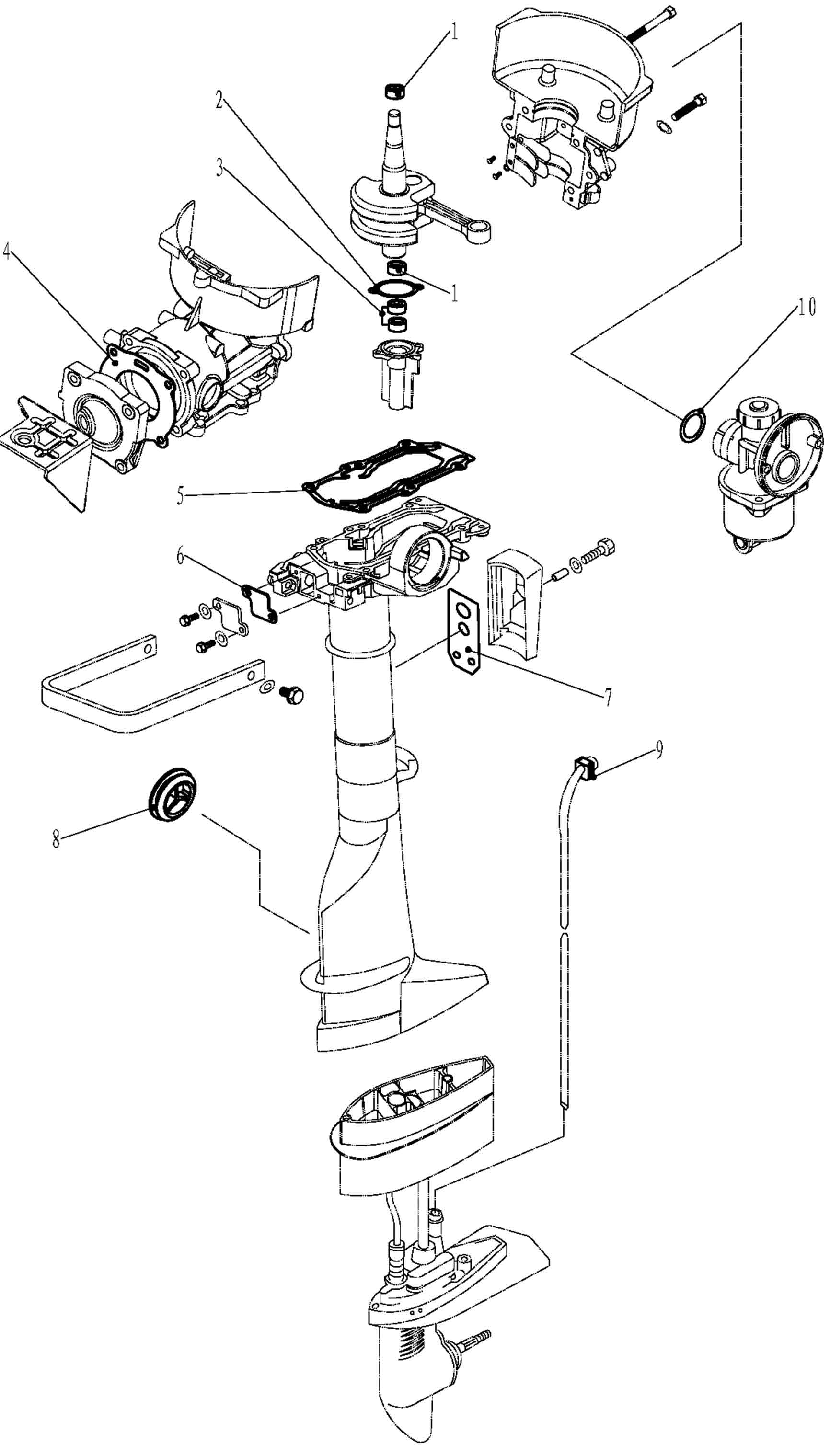 1
2
3
4
1
10
5
6
7
9
8