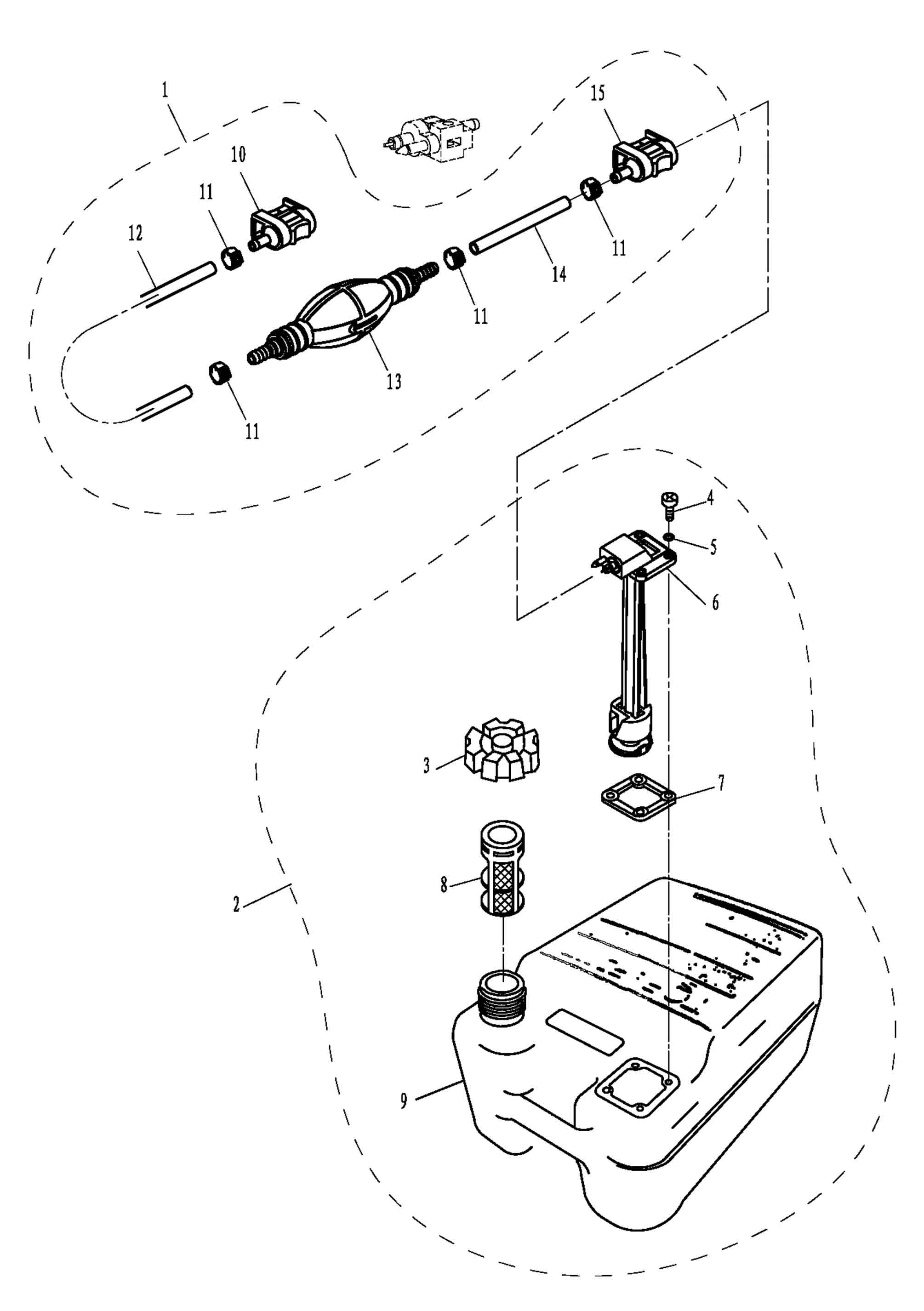 1
15
10
11
12
11
14
11
13
11
4
5
6
3
7
8
2
9