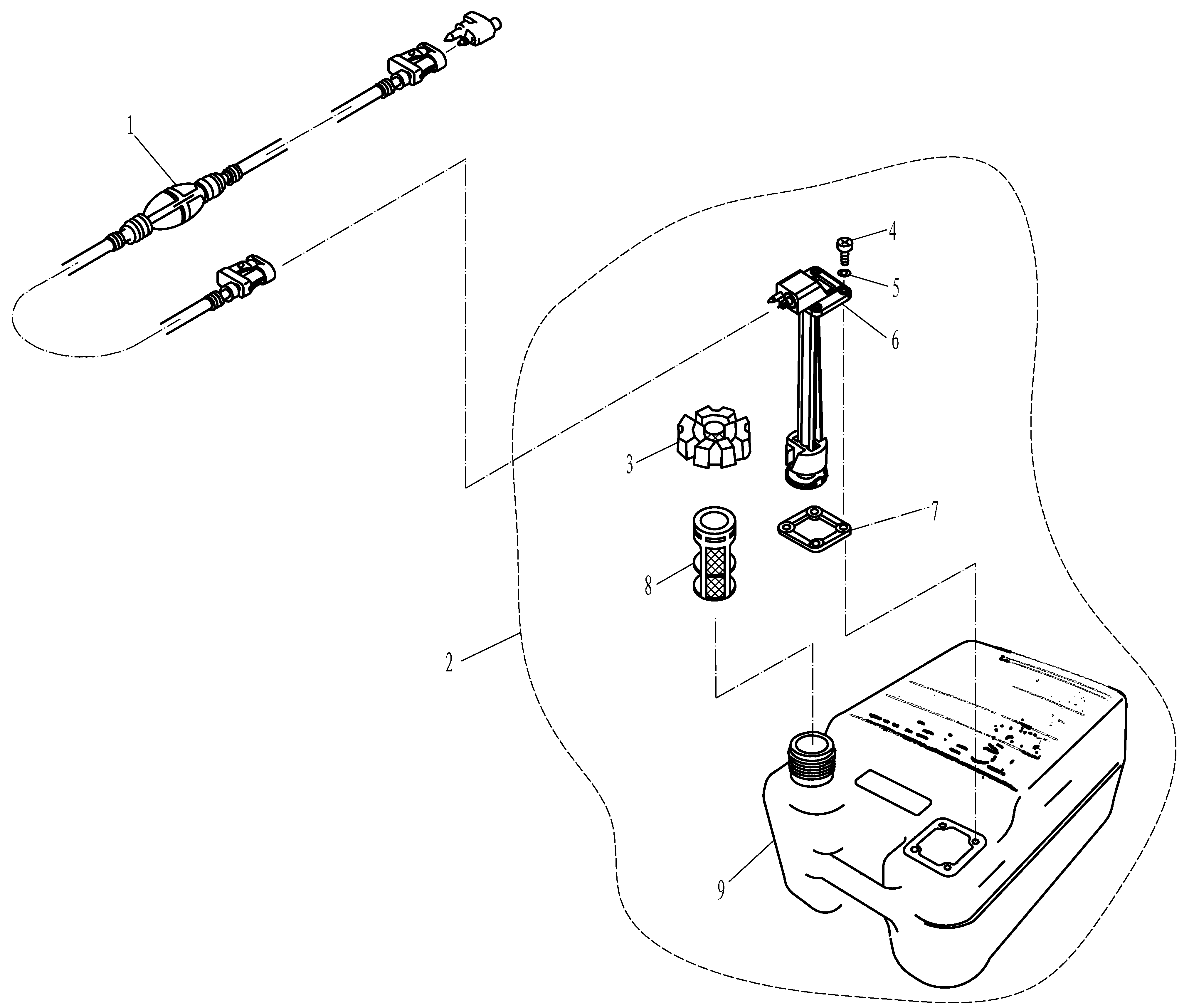 1
4
5
6
3
7
8
2
9