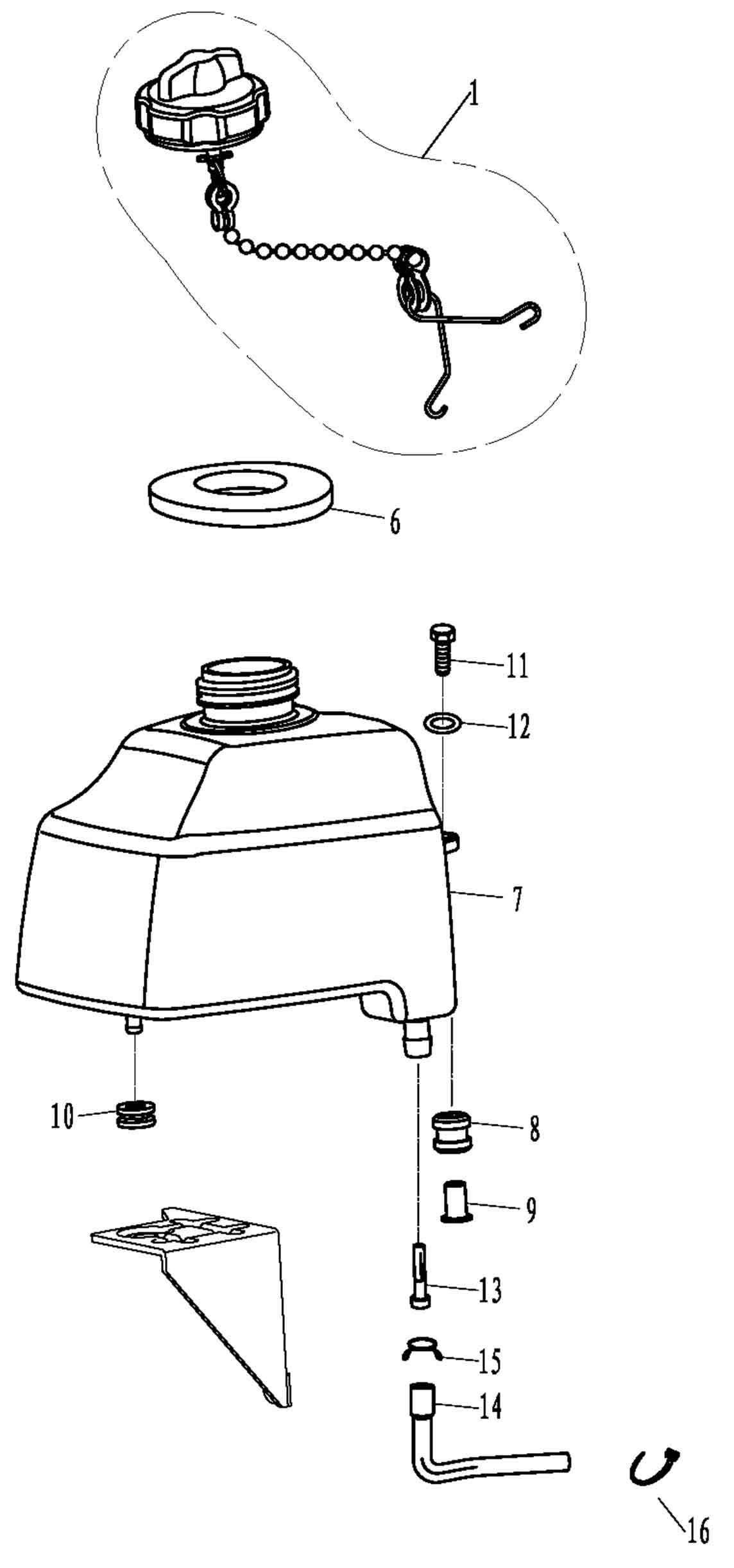 1
6
11
12
7
10
8
9
13
15
14
16