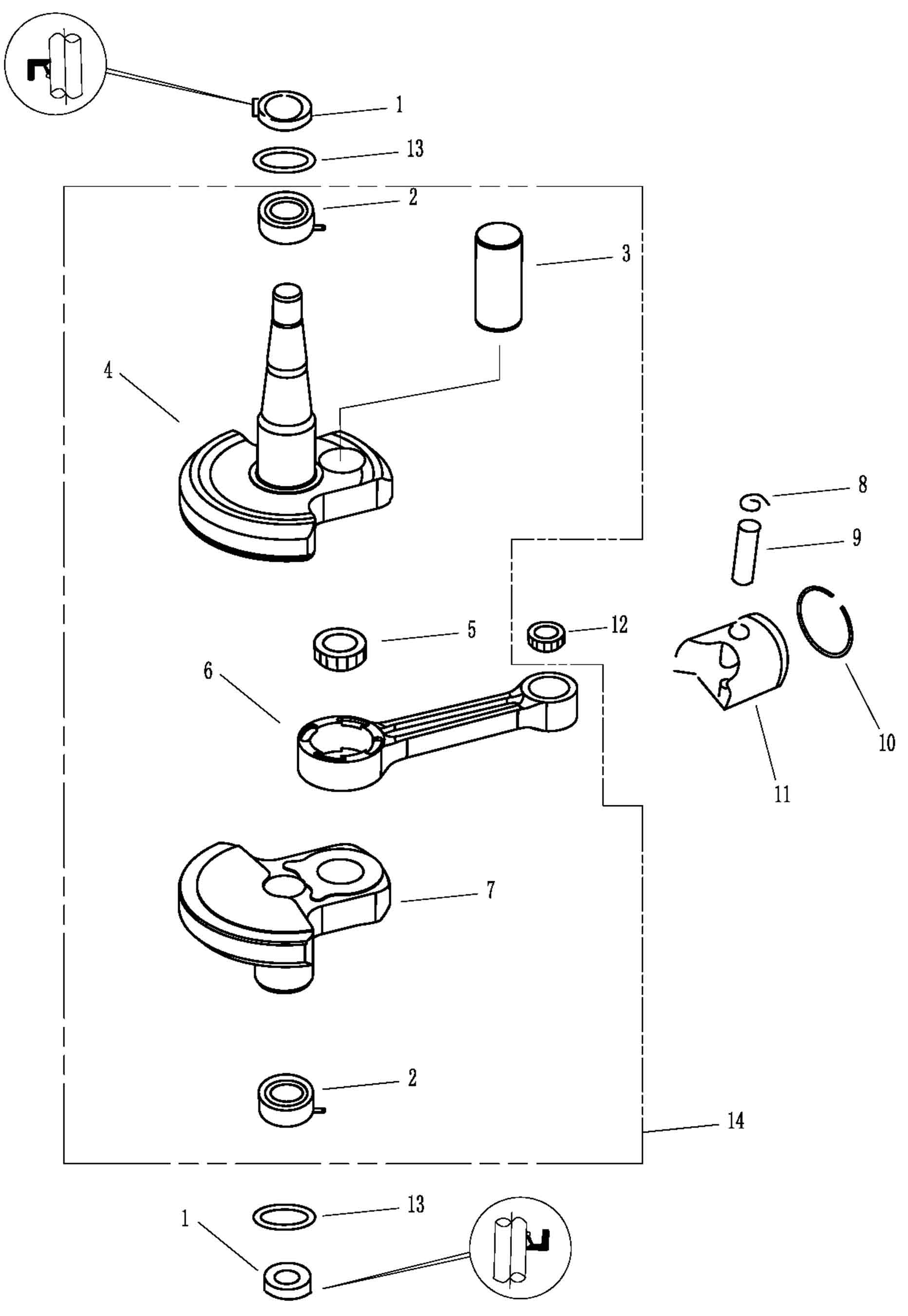 1
13
2
3
4
8
9
5
12
6
10
11
7
2
14
13
1