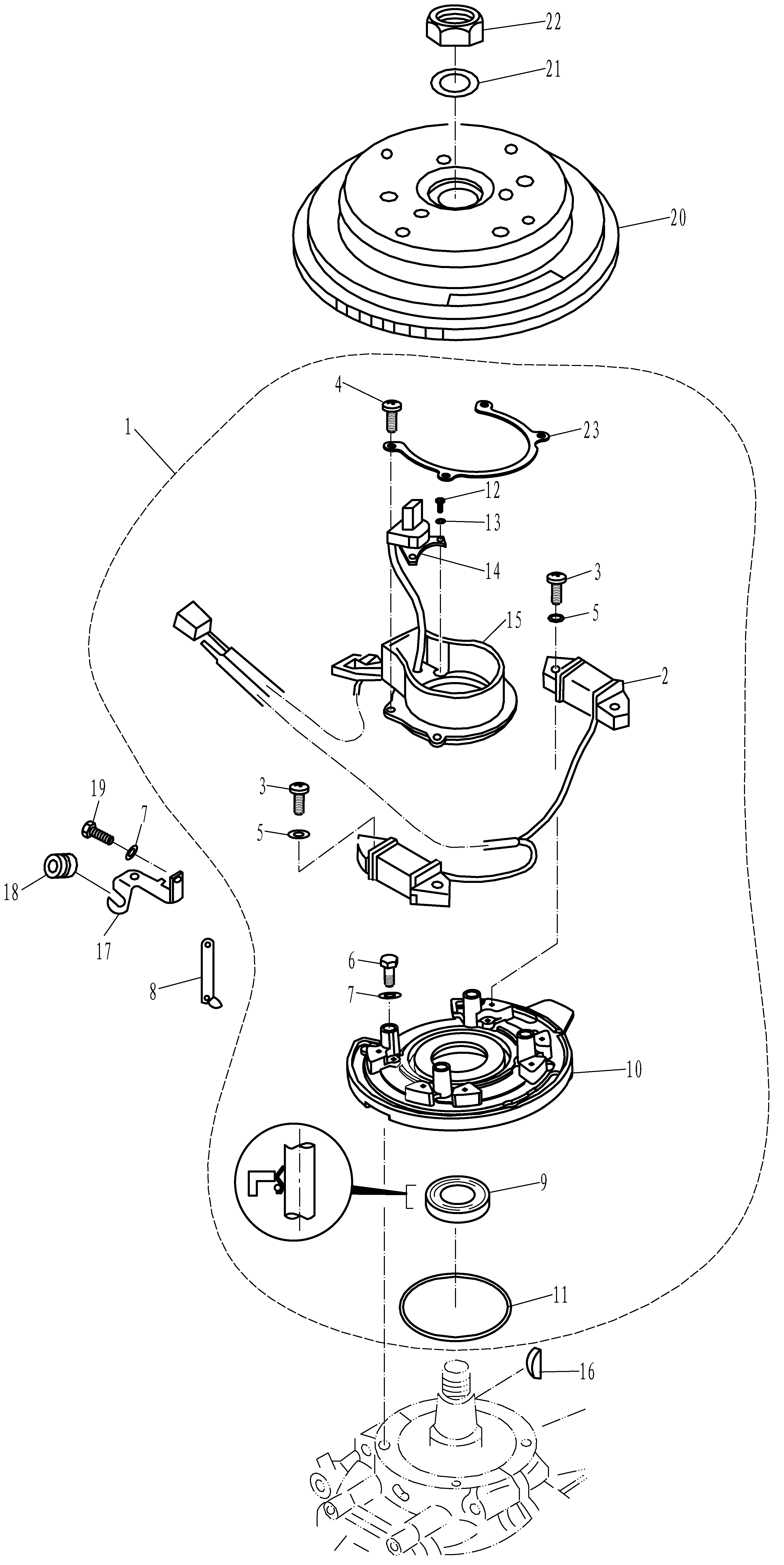 22
21
20
4
23
1
12
13
14
3
5
15
2
3
5
19
7
18
17
8
6
7
10
9
11
16