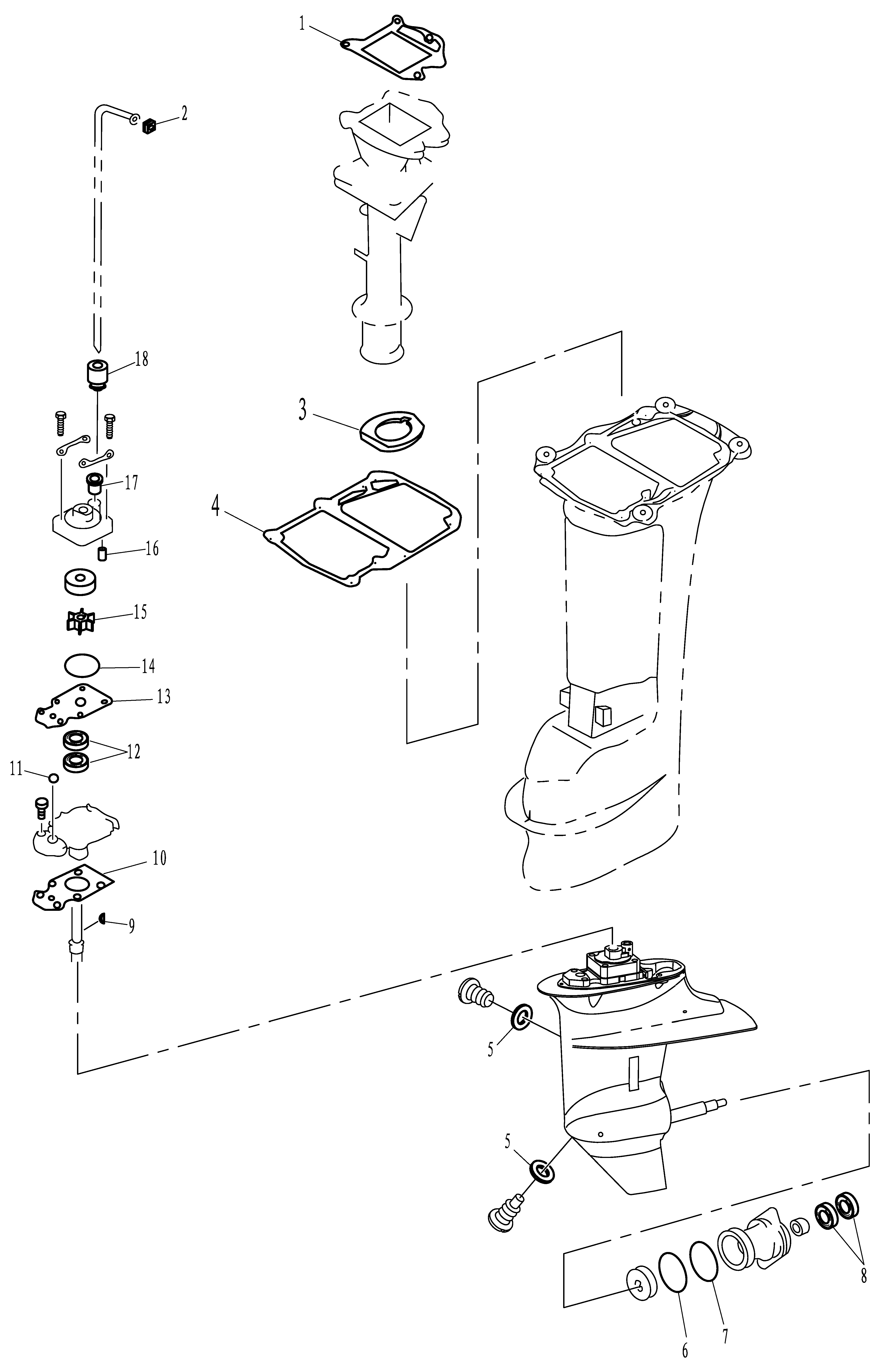 1
2
18
3
17
4
16
15
14
13
12
11
10
9
5
5
8
6
7