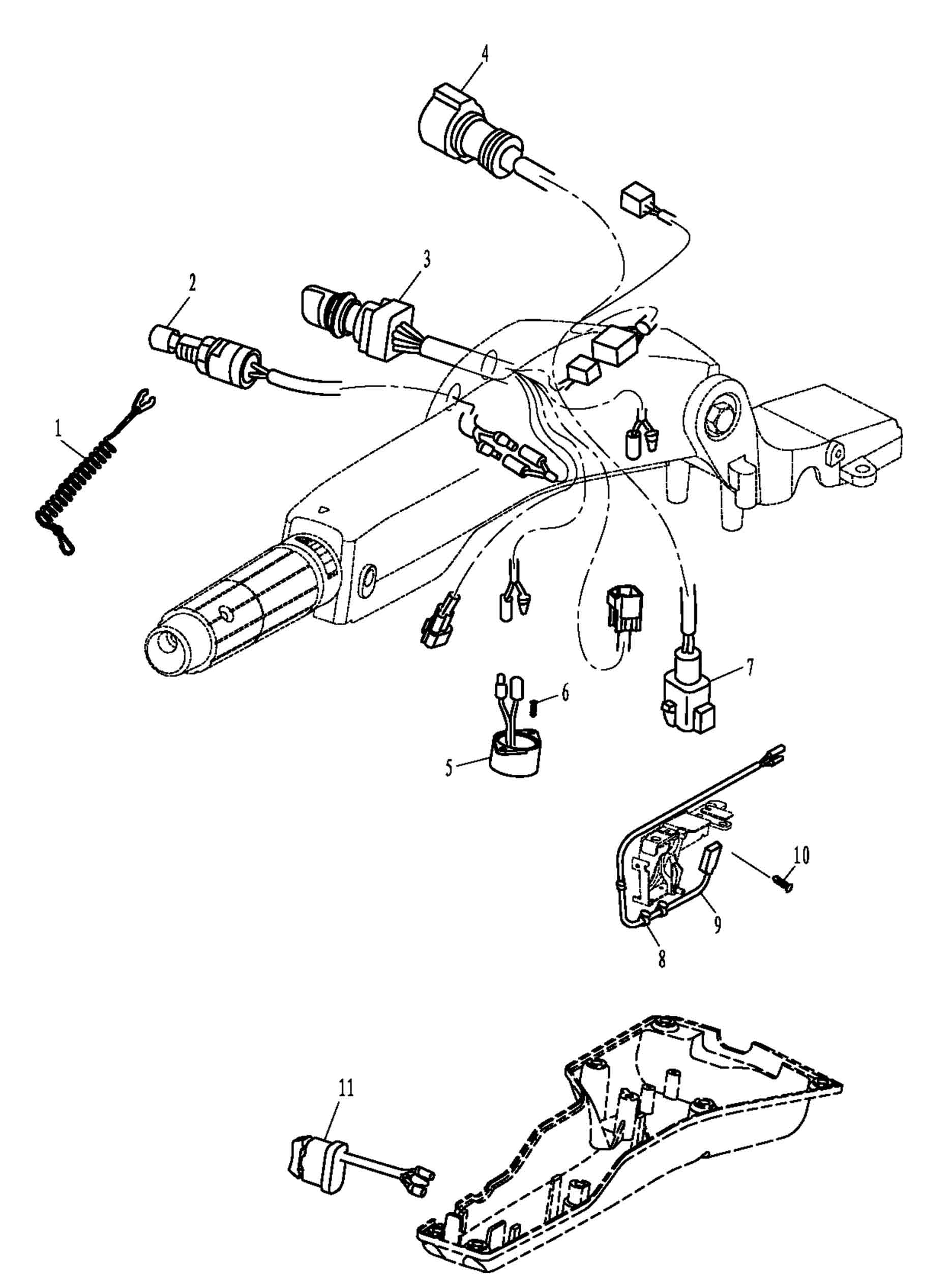 4
3
2
1
7
6
5
10
9
8
11