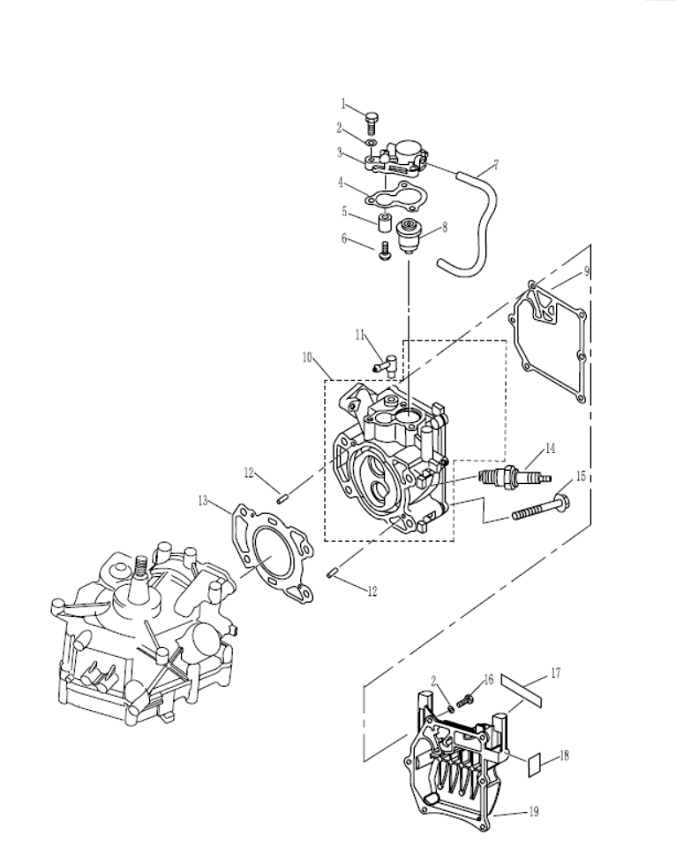 1
2
3
4
5
6
7
8
9
10
11
12
13
14
15
12
2
16
17
18
19