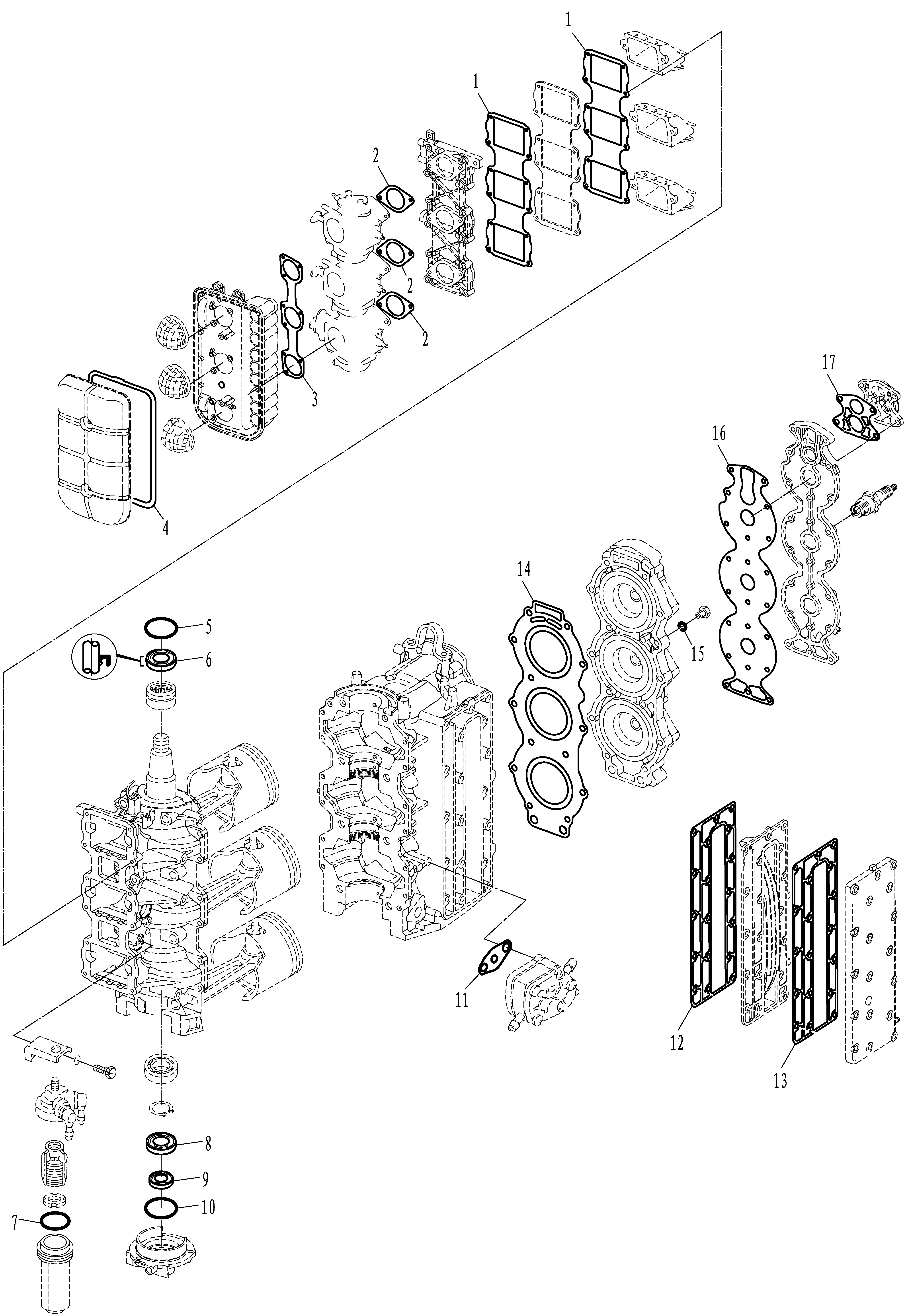 1
1
2
2
2
3
4
17
16
14
15
5
6
11
12
13
8
9
10
7