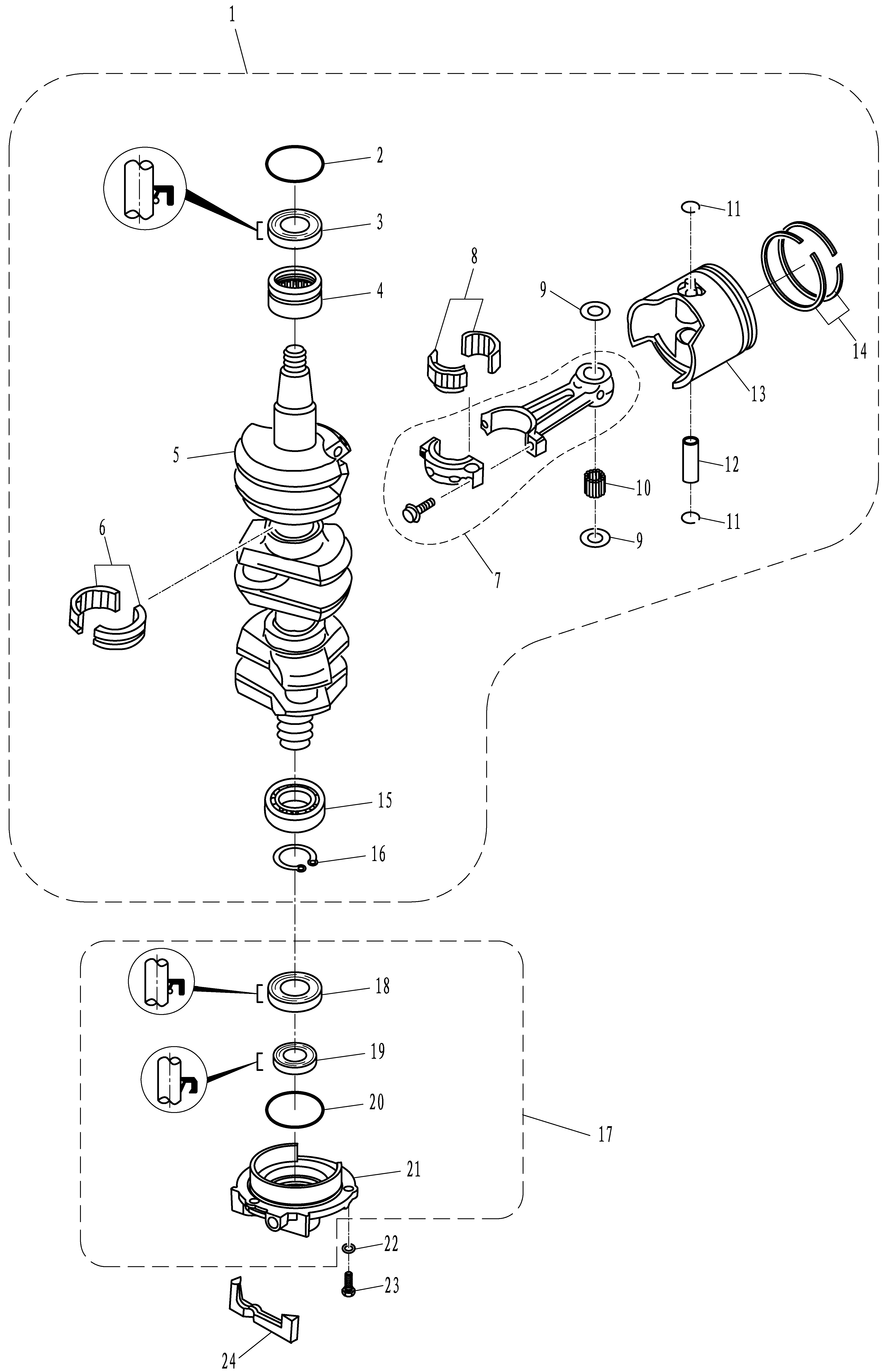 1
2
3
4
8
9
11
14
13
5
12
10
11
9
6
7
15
16
18
19
20
17
21
22
23
24