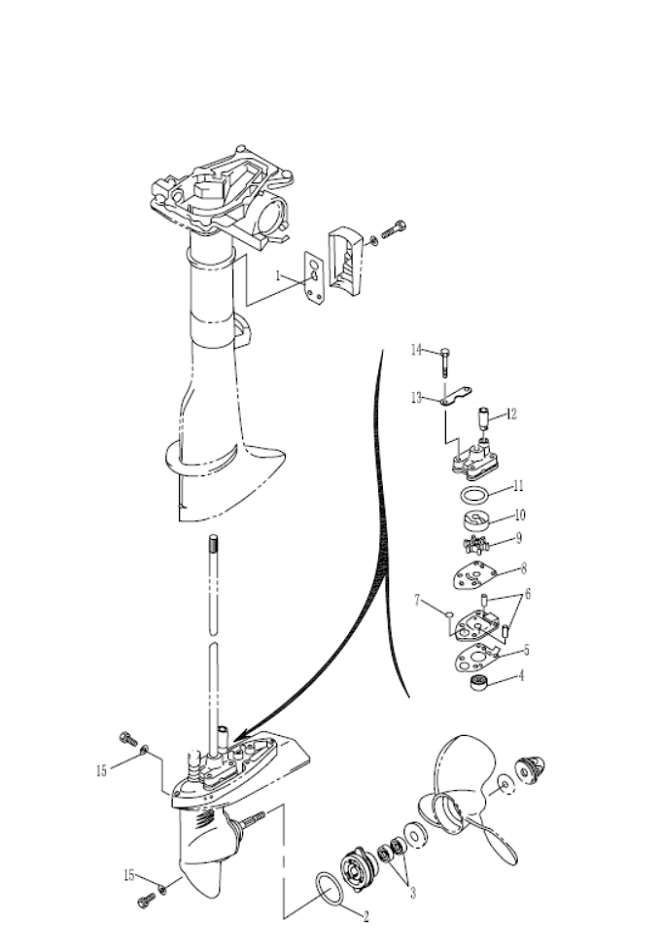 1
14
13
12
11
10
9
8
7
6
5
4
15
15
3
2