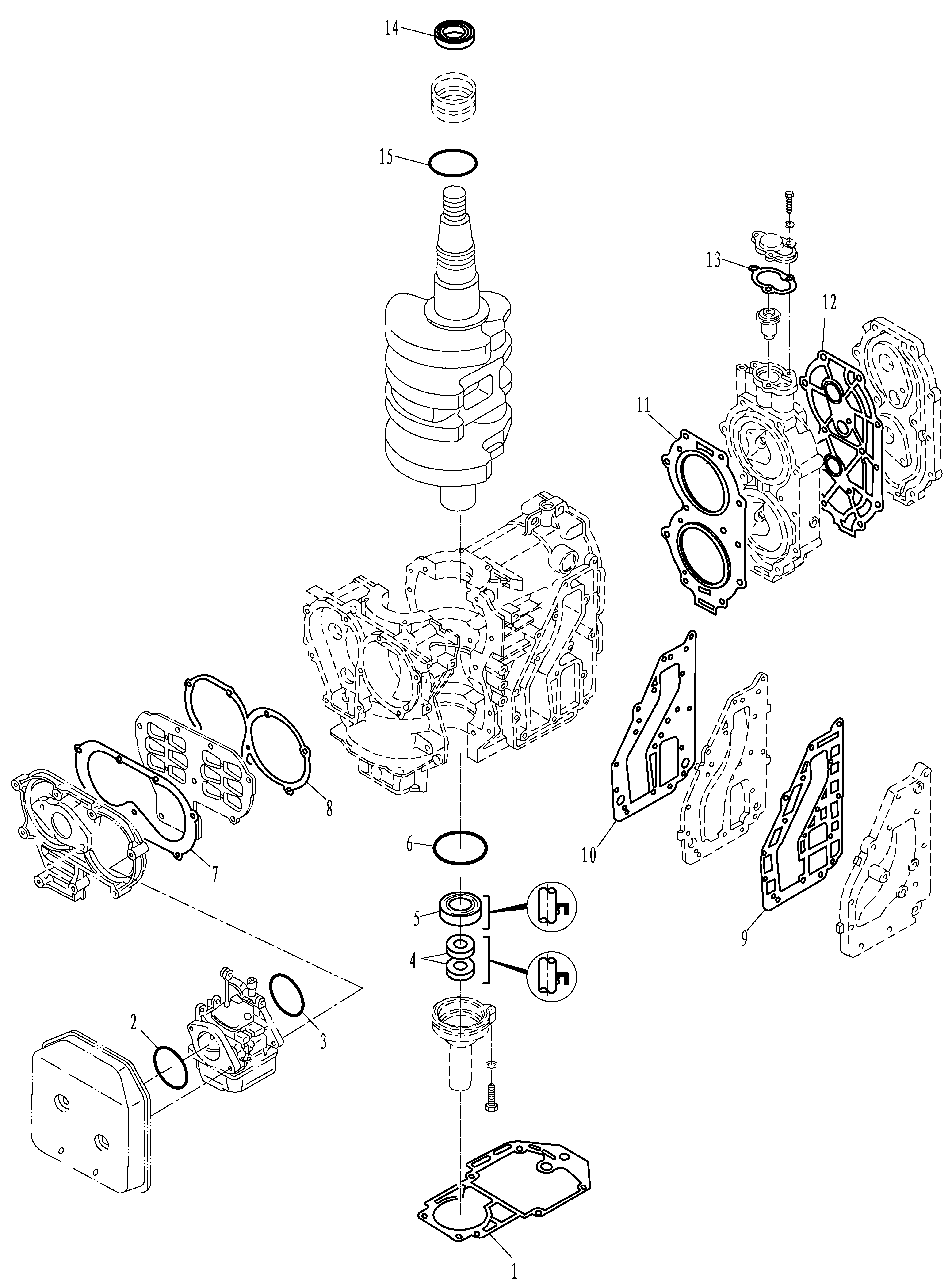 14

15

13

12

11

8

7

6

10

5

4

9

2

3

1