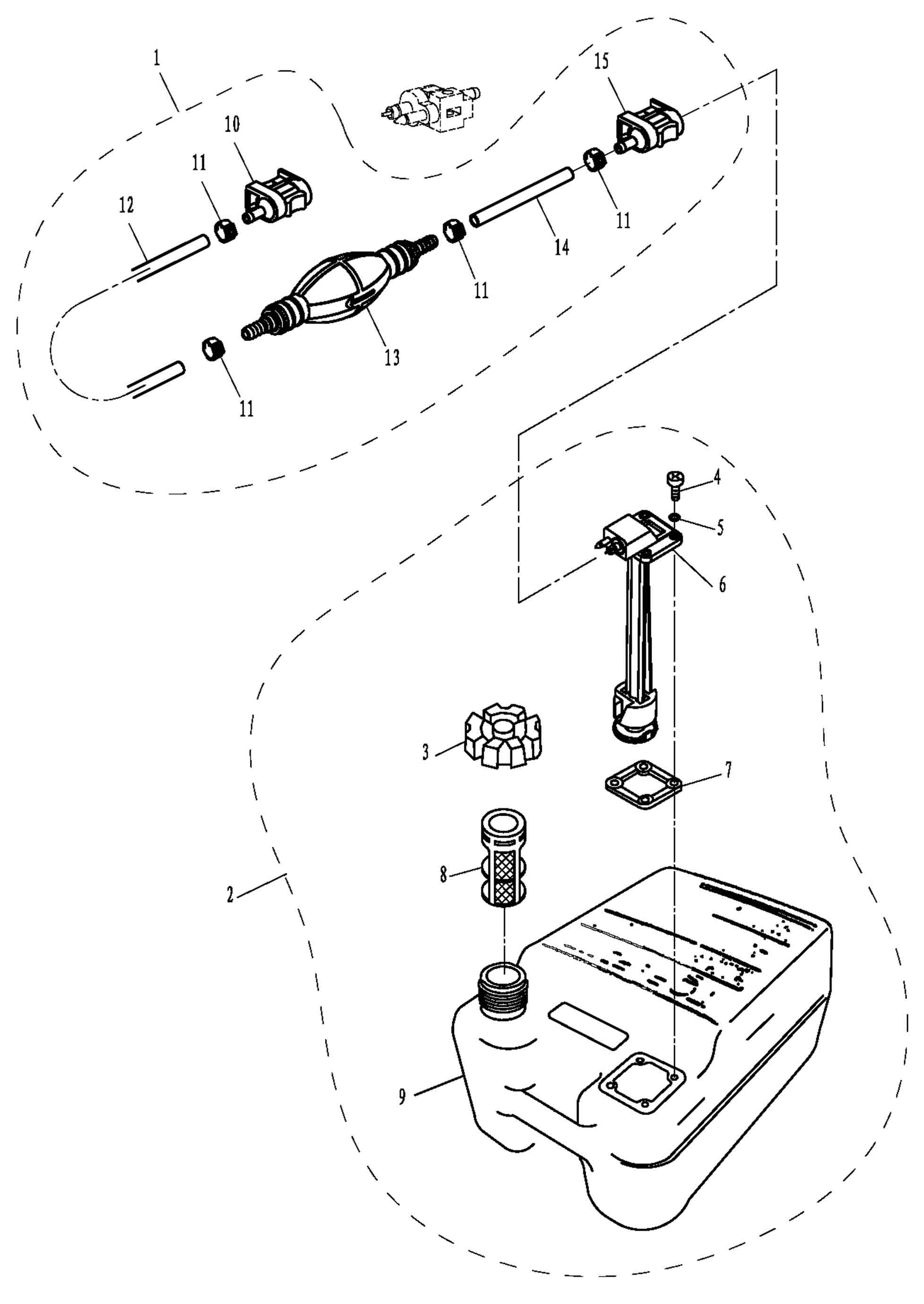 1
15
10
11
12
11
14
11
13
11
4
5
6
3
7
8
2
9